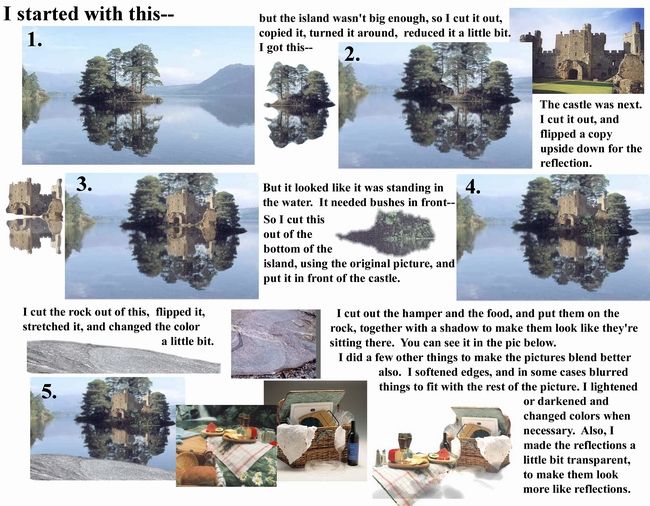 I started with this--

1.

but the island wasn't big enough, so I cut it out, copied it, turned it around, reduced it a little bit. I got this--

2.

The castle was next. I cut it out, and flipped a copy upside down for the reflection.

3.

But it looked like it was standing in the water. It needed bushes in front-- So I cut this out of the bottom of the island, using the original picture, and put it in front of the castle.

4.

I cut the rock out of this, flipped it, stretched it, and changed the color a little bit.

I cut out the hamper and the food, and put them on the rock, together with a shadow to make them look like they're sitting there. You can see it in the pic below.

I did a few other things to make the pictures blend better also. I softened edges, and in some cases blurred things to fit with the rest of the picture. I lightened or darkened and changed colors when necessary. Also, I made the reflections a little bit transparent, to make them look more like reflections.

5.